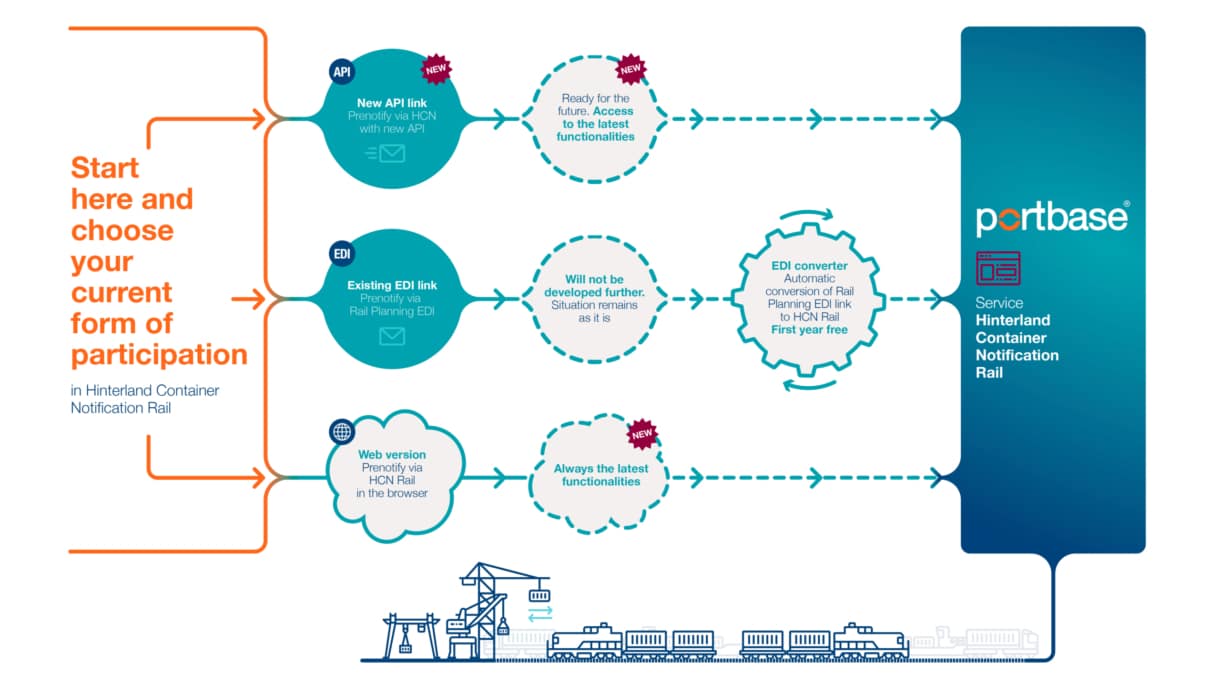 Start here and choose your current form of participation

in Hinterland Container Notification Rail

API

NEW

New API link
Prenotify via HCN with new API

NEW

Ready for the future. Access to the latest functionalities

EDI

Existing EDI link
Prenotify via Rail Planning EDI

Will not be developed further. Situation remains as it is

EDI converter
Automatic conversion of Rail Planning EDI link to HCN Rail
First year free

Web version
Prenotify via HCN Rail in the browser

NEW

Always the latest functionalities

portbase®

Service
Hinterland Container Notification Rail